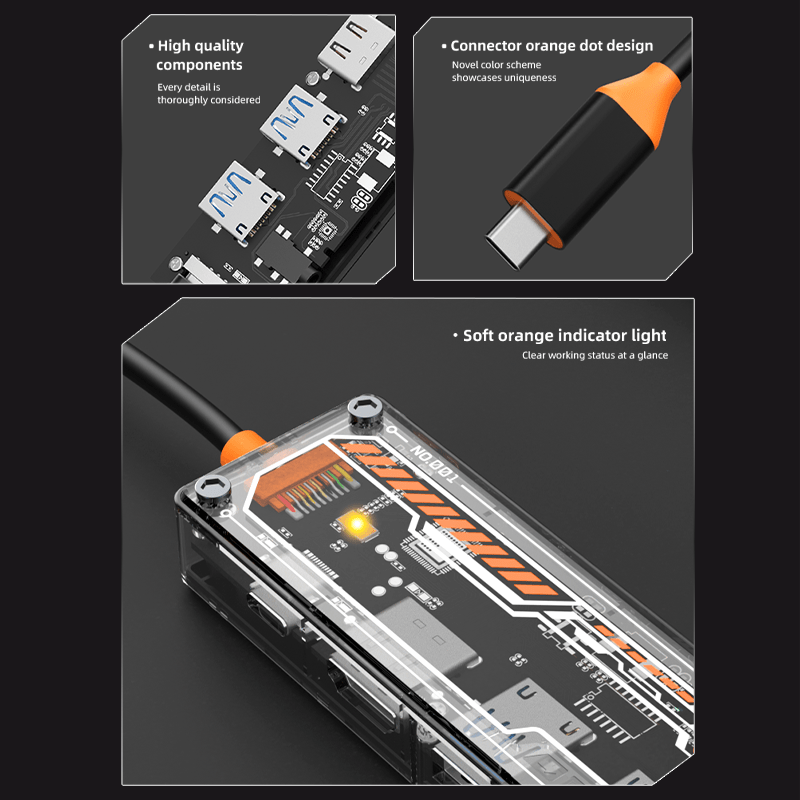 • High quality components
Every detail is thoroughly considered

• Connector orange dot design
Novel color scheme showcases uniqueness

• Soft orange indicator light
Clear working status at a glance

NO.001